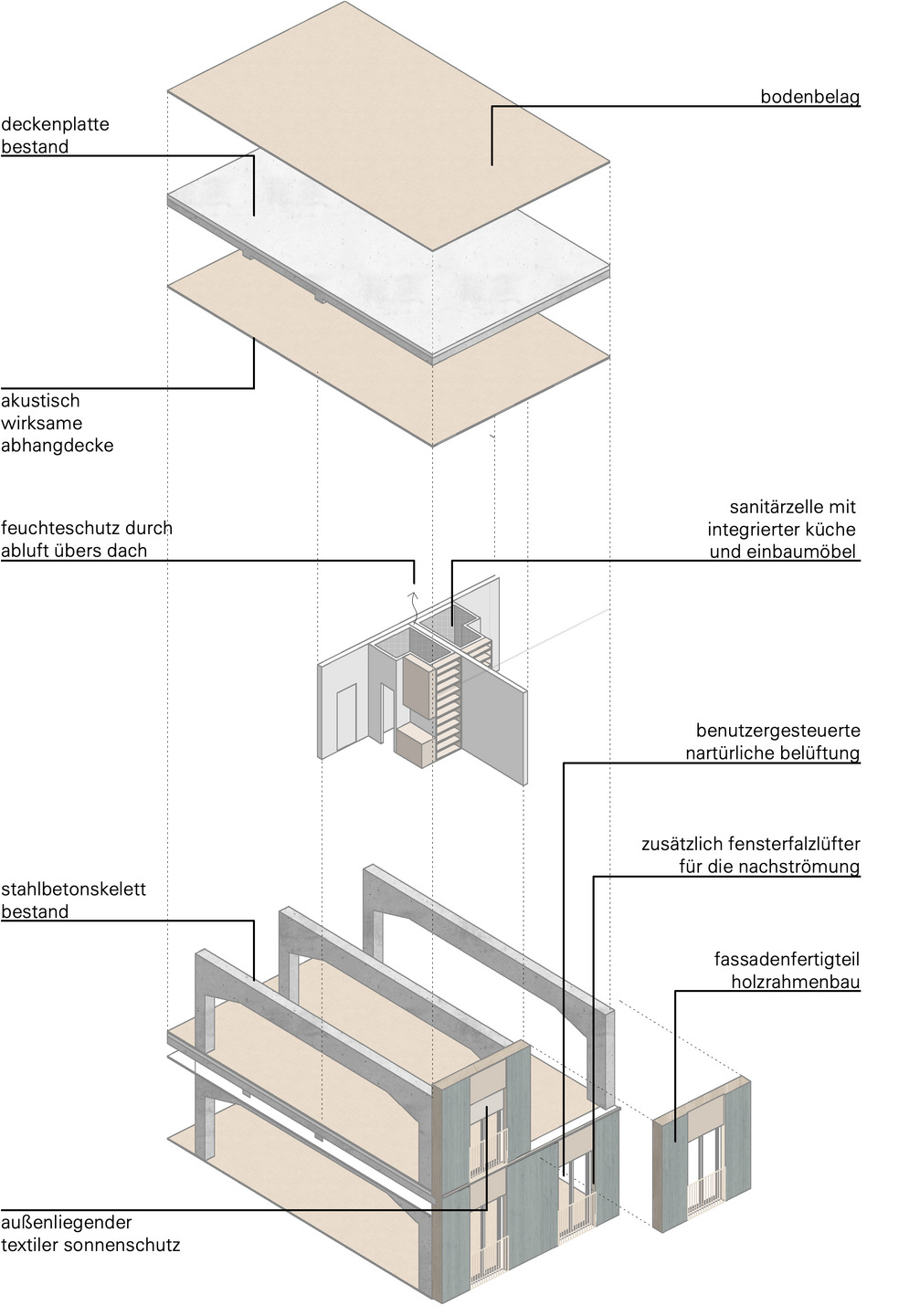 deckenplatte
bestand

bodenbelag

akustisch
wirksame
abhangdecke

feuchteschutz durch
abluft übers dach

sanitärzelle mit
integrierter küche
und einbaumöbel

benutzergesteuerte
nartürliche belüftung

zusätzlich fensterfalzlüfter
für die nachströmung

stahlbetonskelett
bestand

fassadenfertigteil
holzrahmenbau

außenliegender
textiler sonnenschutz