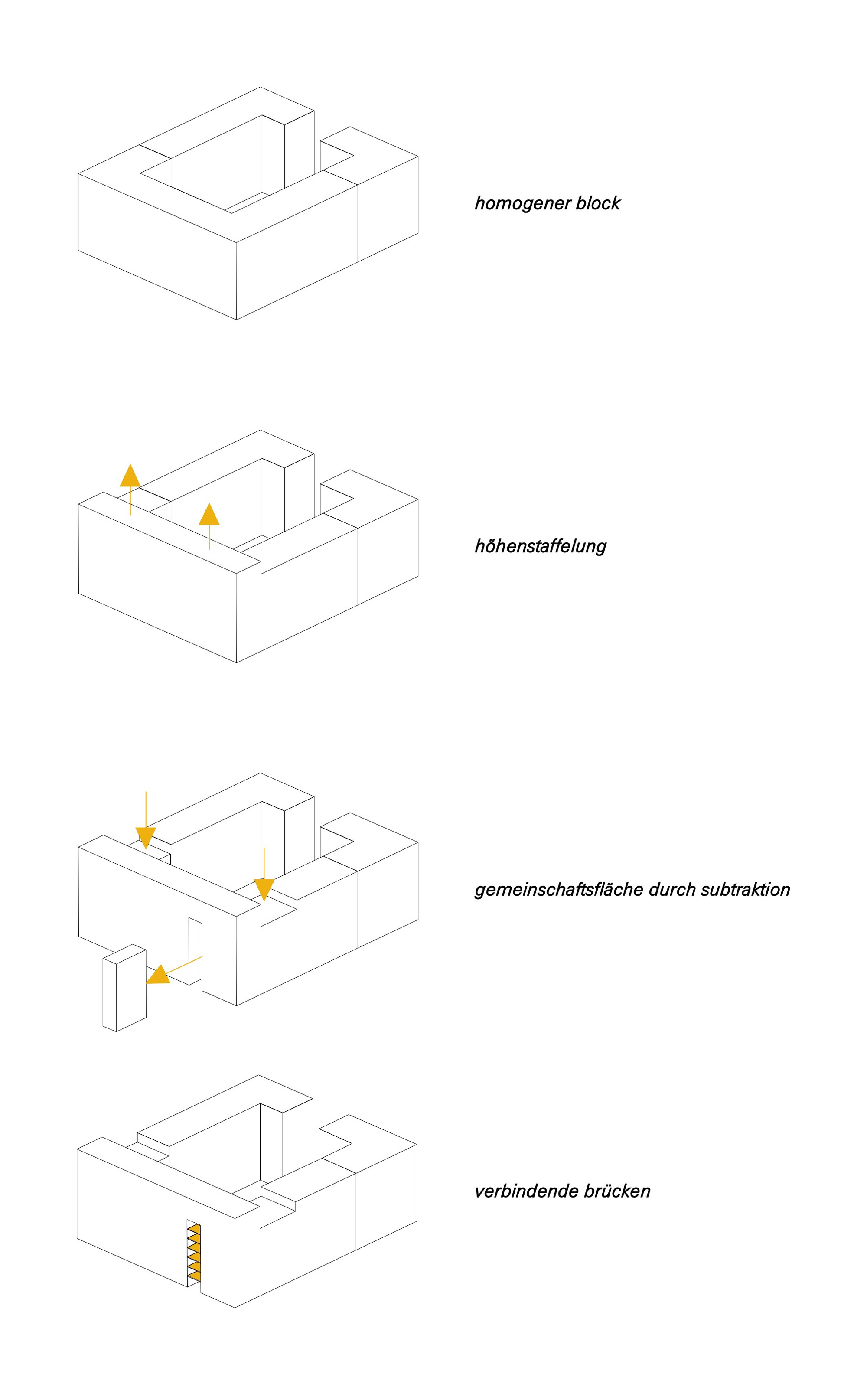 homogener block

höhenstaffelung

gemeinschaftsfläche durch subtraktion

verbindende brücken